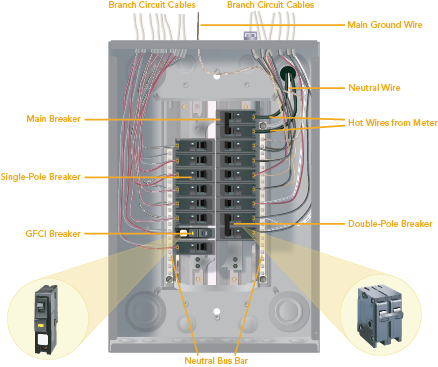 Branch Circuit Cables
Branch Circuit Cables
Main Ground Wire
Neutral Wire
Main Breaker
Hot Wires from Meter
Single-Pole Breaker
Double-Pole Breaker
GFCI Breaker
Neutral Bus Bar